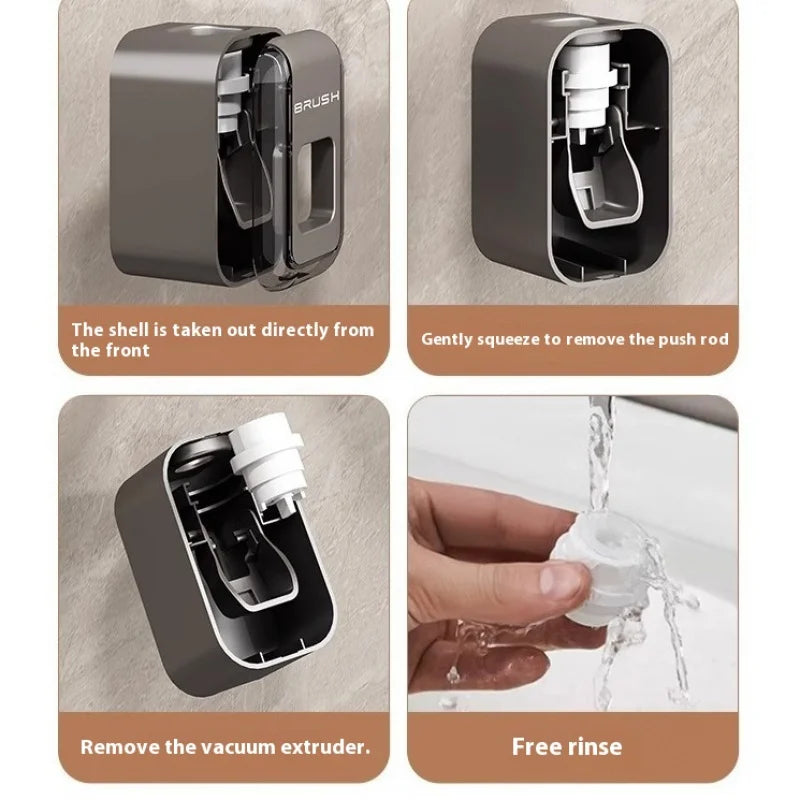 BRUSH

The shell is taken out directly from the front

Gently squeeze to remove the push rod

Remove the vacuum extruder.

Free rinse